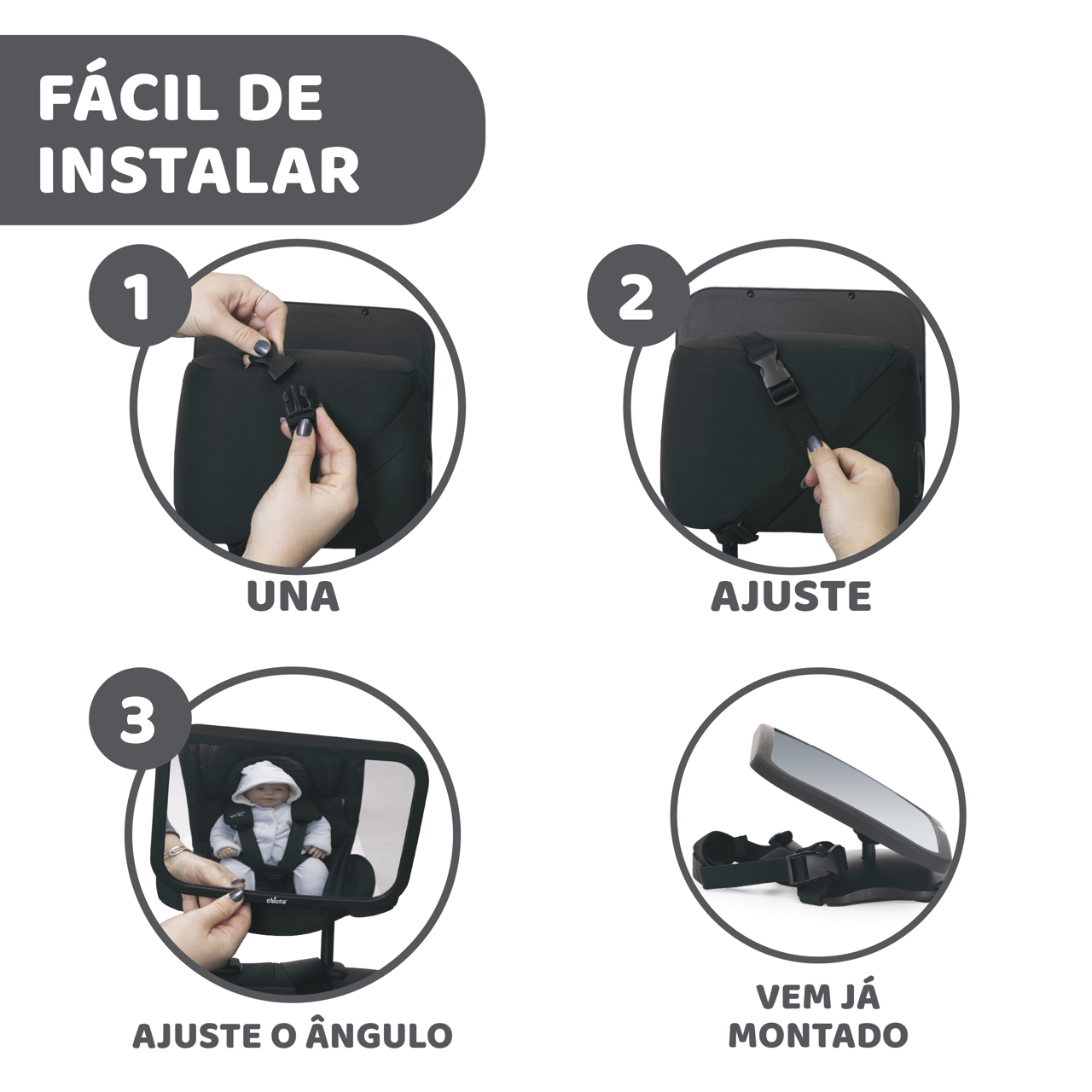 FÁCIL DE INSTALAR

1

UNA

2

AJUSTE

3

chicco

AJUSTE O ÂNGULO

VEM JÁ MONTADO